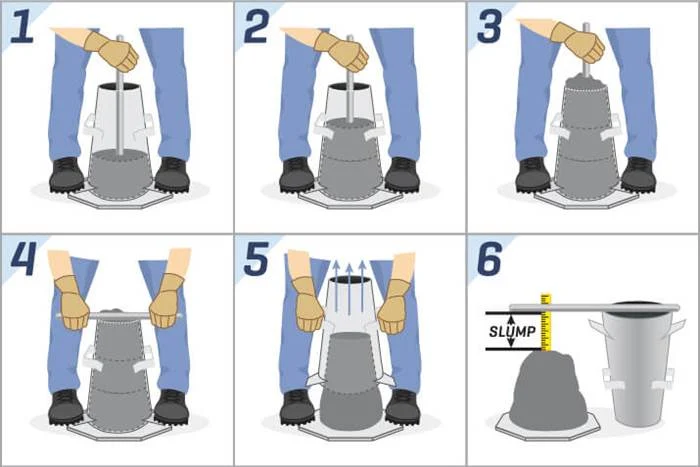 1

2

3

4

5

6

SLUMP